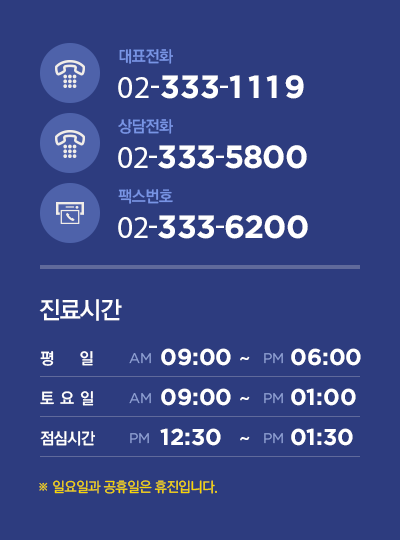 대표전화
02-333-1119

상담전화
02-333-5800

팩스번호
02-333-6200

진료시간

평 일 AM 09:00 ~ PM 06:00

토 요 일 AM 09:00 ~ PM 01:00

점심시간 PM 12:30 ~ PM 01:30

※ 일요일과 공휴일은 휴진입니다.